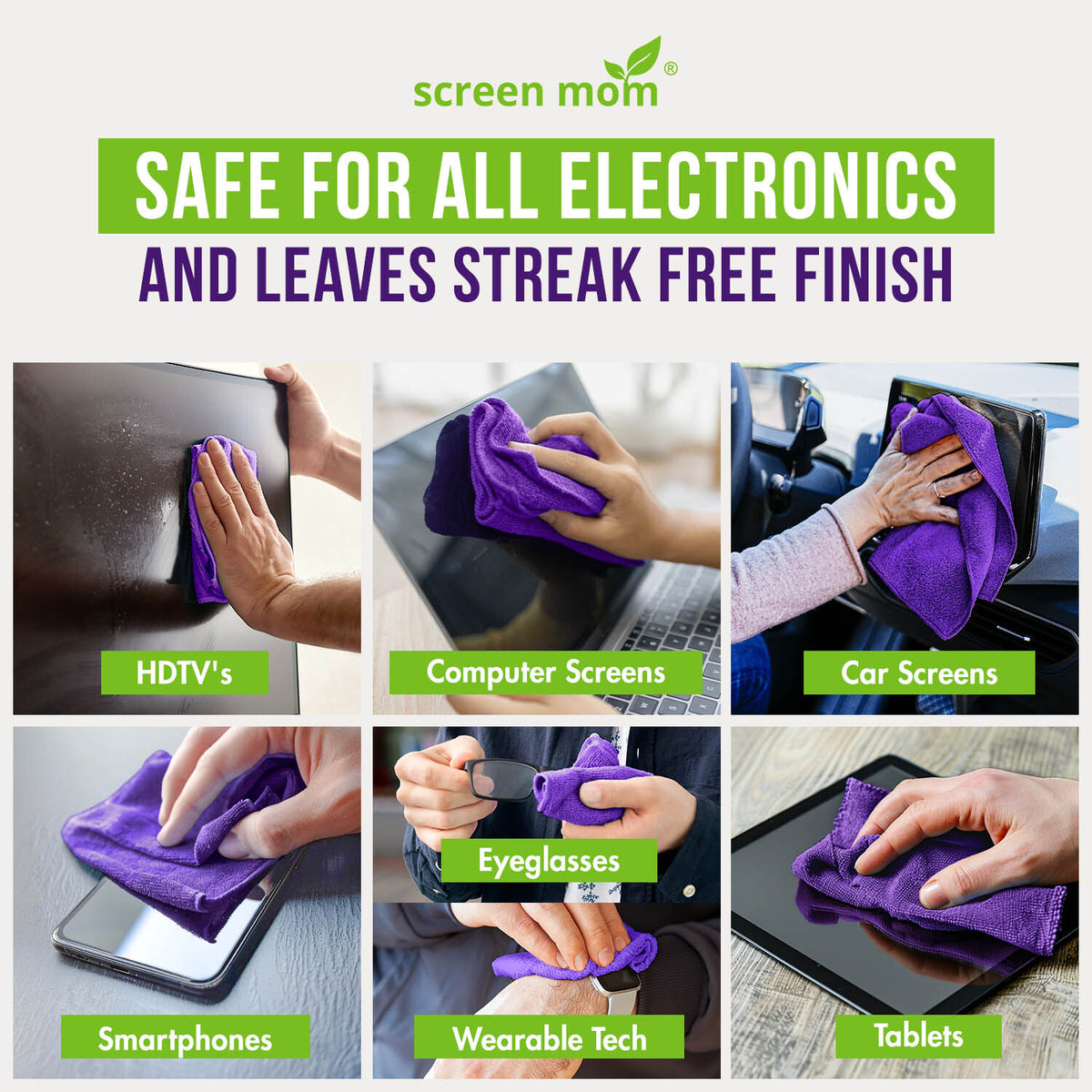 screen mom®

SAFE FOR ALL ELECTRONICS
AND LEAVES STREAK FREE FINISH

HDTV's

Computer Screens

Car Screens

Smartphones

Eyeglasses

Wearable Tech

Tablets