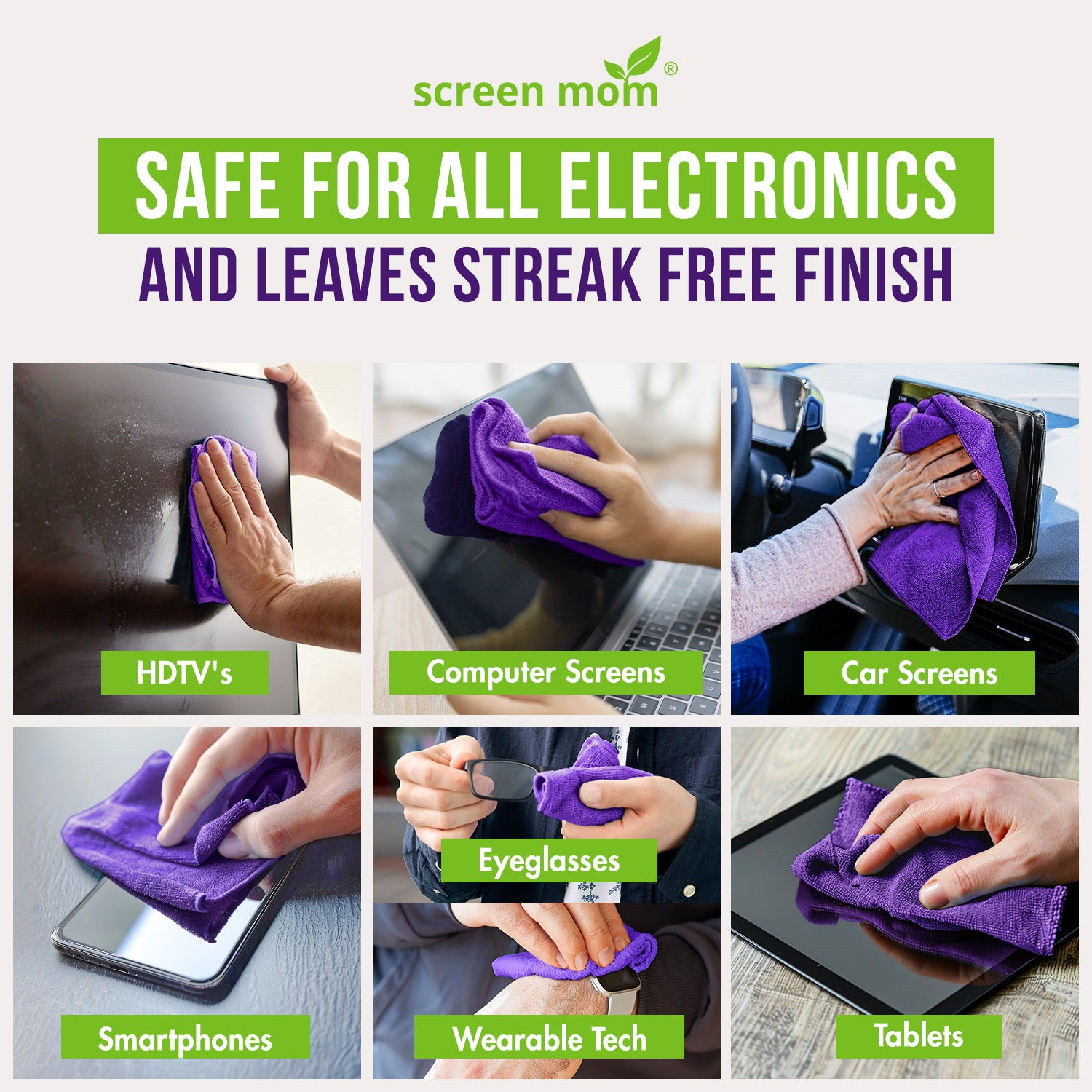 screen mom®

SAFE FOR ALL ELECTRONICS

AND LEAVES STREAK FREE FINISH

HDTV's

Computer Screens

Car Screens

Smartphones

Eyeglasses

Wearable Tech

Tablets